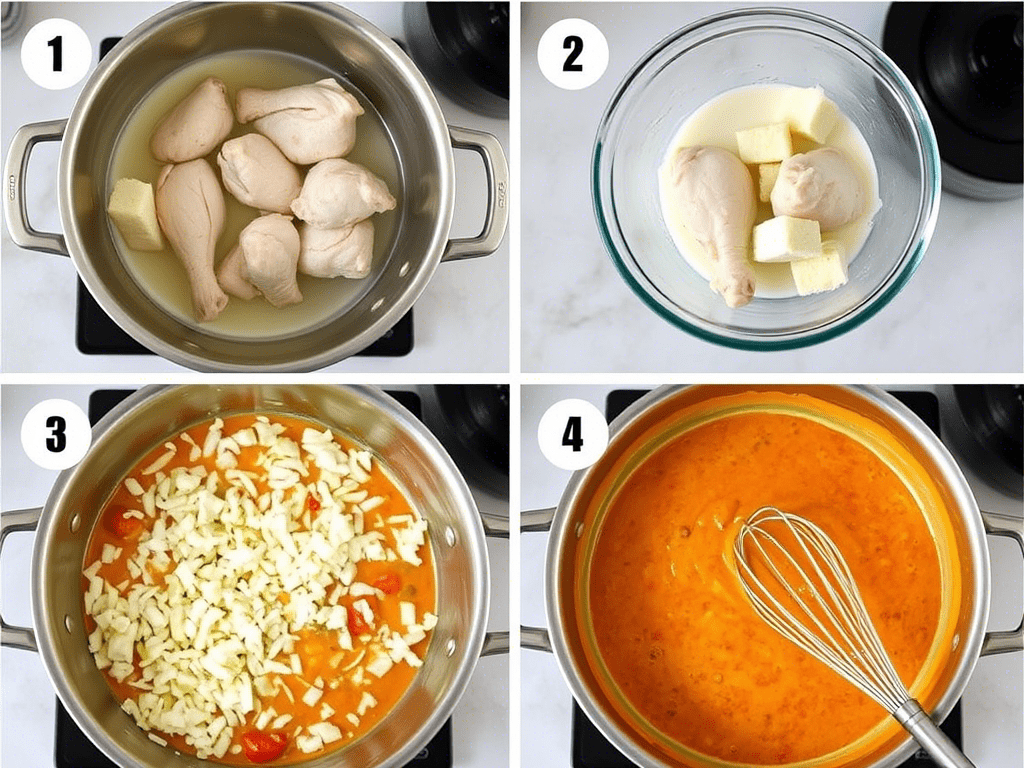 1

2

3

4